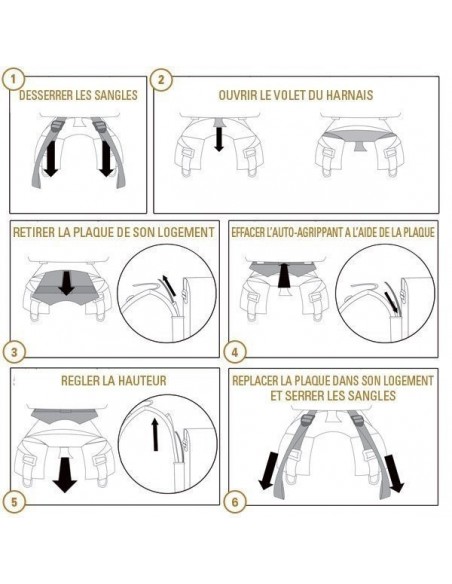 1
DESSERRER LES SANGLES

2
OUVRIR LE VOLET DU HARNAIS

RETIRER LA PLAQUE DE SON LOGEMENT
3

EFFACER L'AUTO-AGRIPPANT A L'AIDE DE LA PLAQUE
4

REGLER LA HAUTEUR
5

REPLACER LA PLAQUE DANS SON LOGEMENT ET SERRER LES SANGLES
6