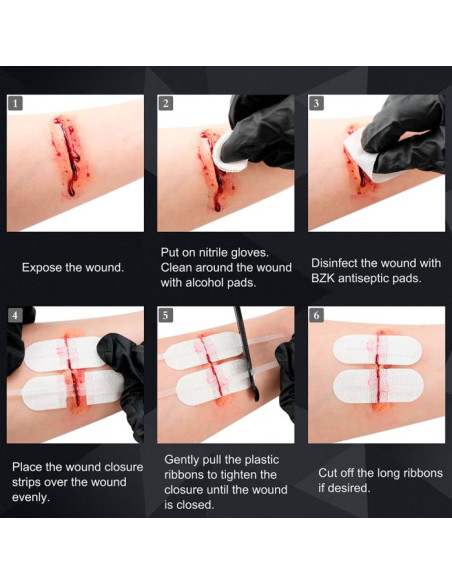 1

Expose the wound.

2

Put on nitrile gloves. Clean around the wound with alcohol pads.

3

Disinfect the wound with BZK antiseptic pads.

4

Place the wound closure strips over the wound evenly.

5

Gently pull the plastic ribbons to tighten the closure until the wound is closed.

6

Cut off the long ribbons if desired.