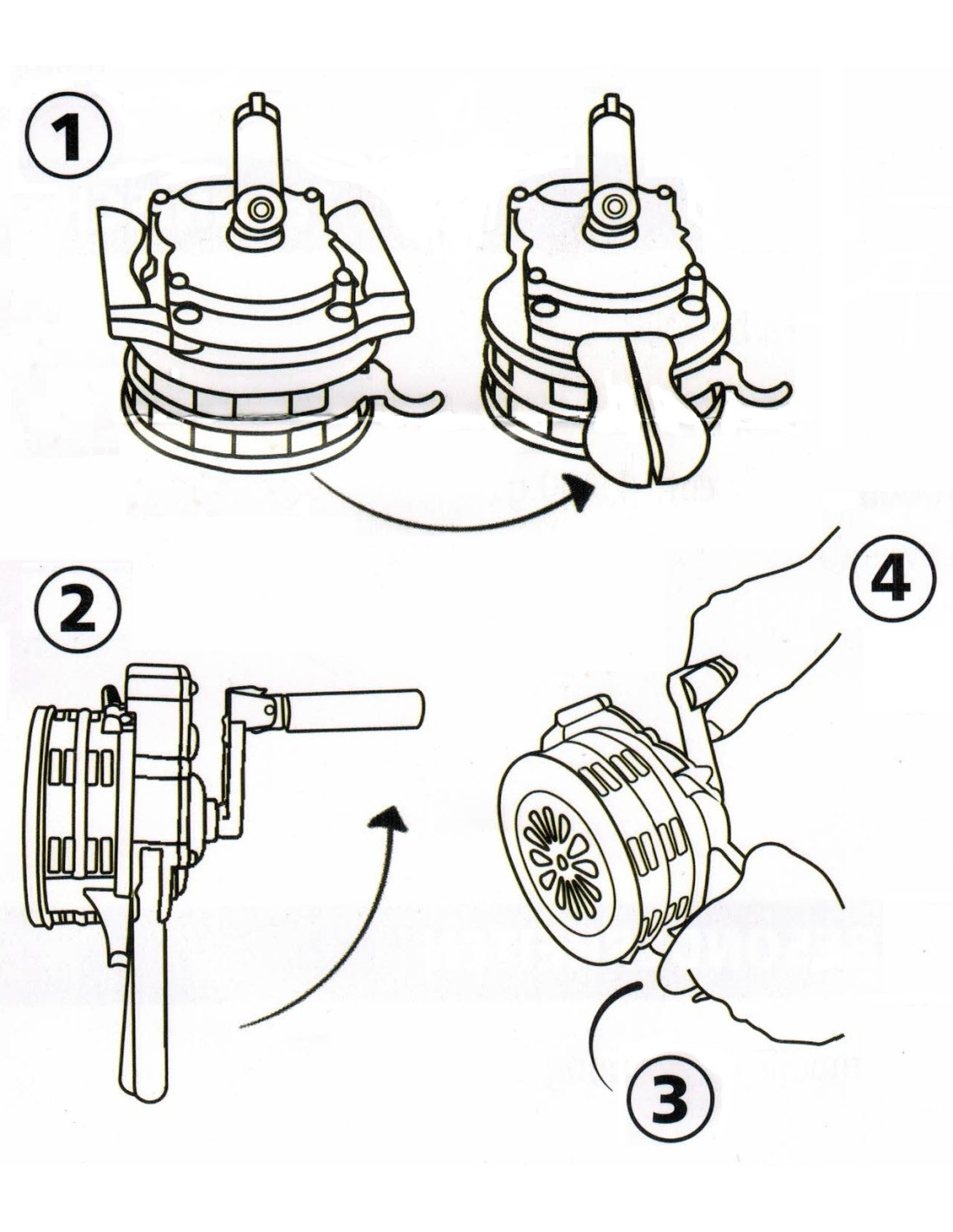 1

2

4

3